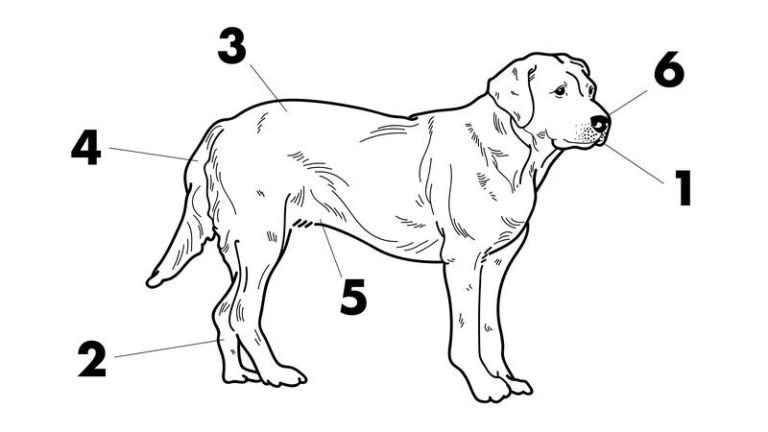 3
6
4
1
5
2